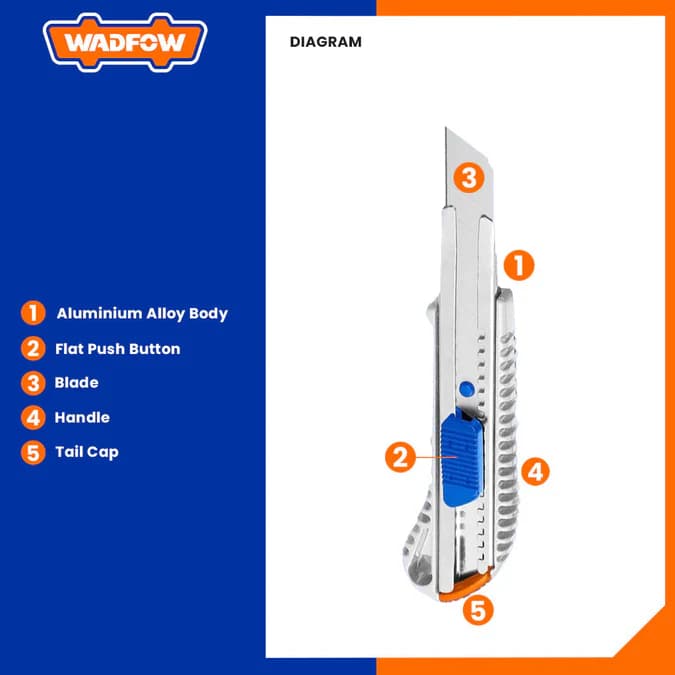 WADFOW

1 Aluminium Alloy Body
2 Flat Push Button
3 Blade
4 Handle
5 Tail Cap

DIAGRAM

3
1
2
4
5